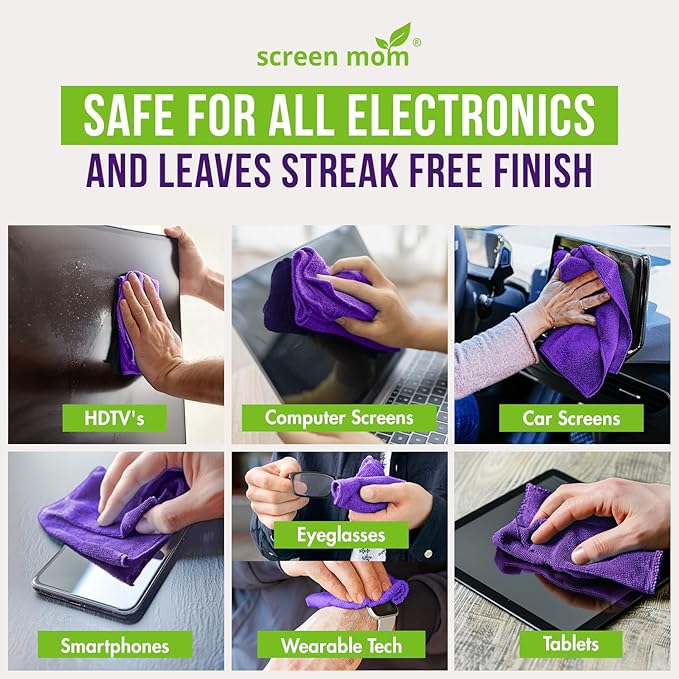 screen mom®

SAFE FOR ALL ELECTRONICS
AND LEAVES STREAK FREE FINISH

HDTV's

Computer Screens

Car Screens

Smartphones

Eyeglasses

Wearable Tech

Tablets