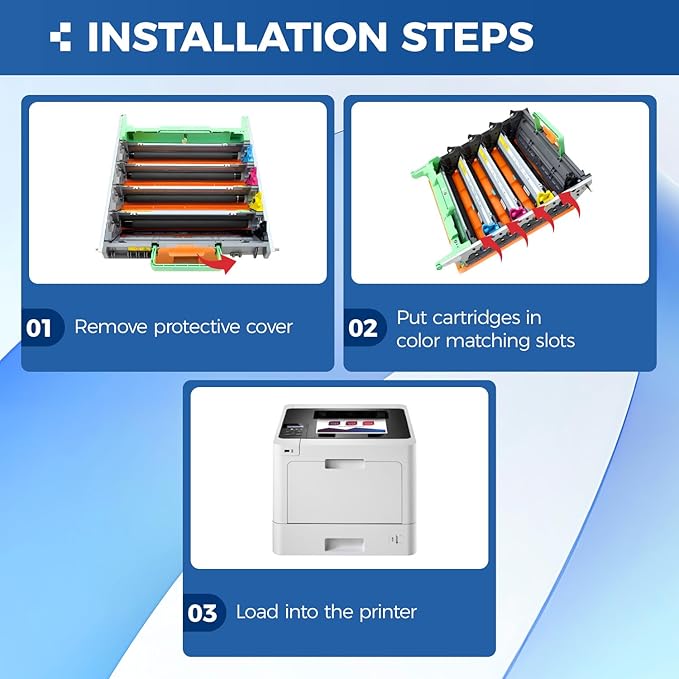 INSTALLATION STEPS

01 Remove protective cover

02 Put cartridges in color matching slots

03 Load into the printer