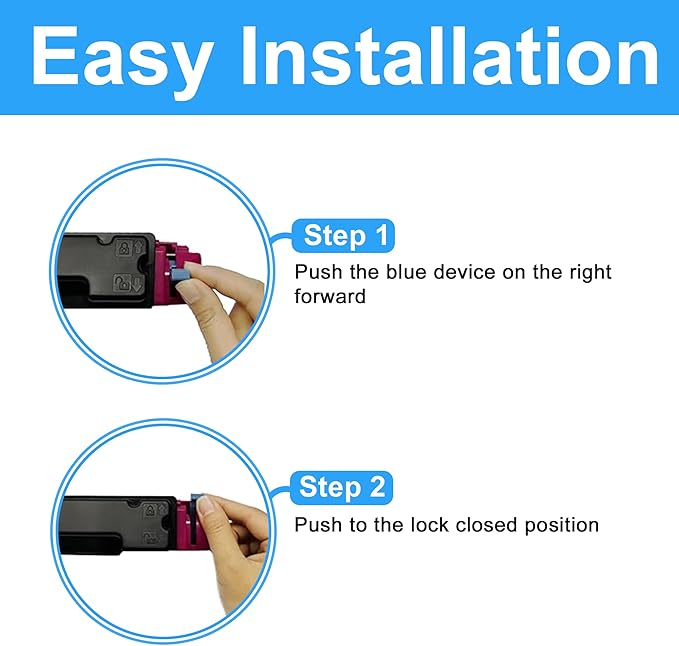 Easy Installation

Step 1

Push the blue device on the right forward

Step 2

Push to the lock closed position