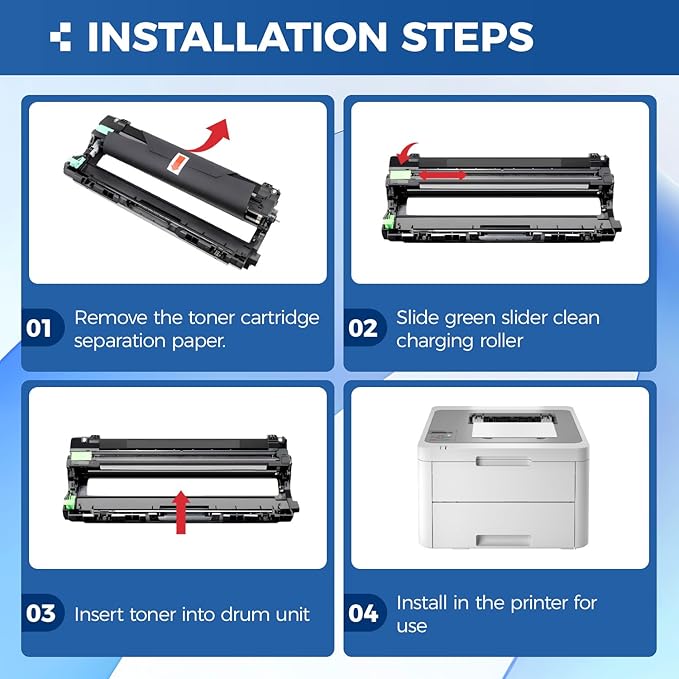 INSTALLATION STEPS

01 Remove the toner cartridge separation paper.

02 Slide green slider clean charging roller

03 Insert toner into drum unit

04 Install in the printer for use