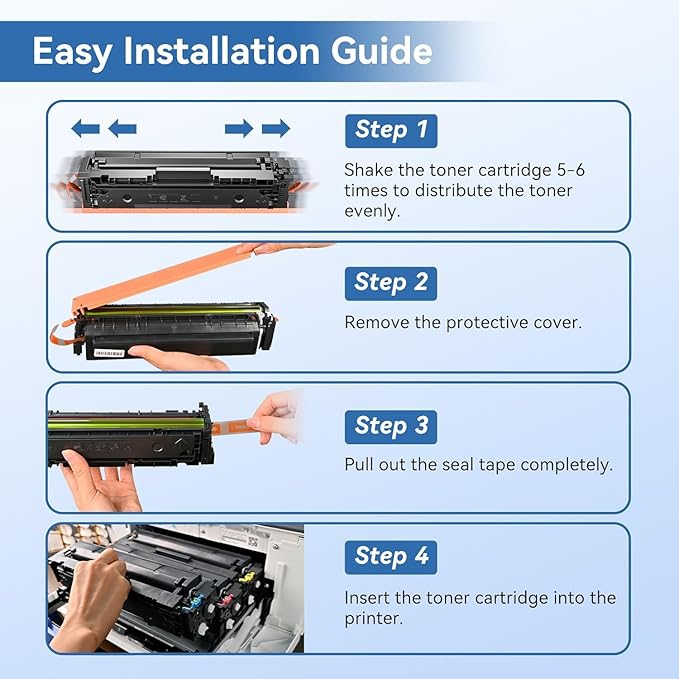 Easy Installation Guide

Step 1

Shake the toner cartridge 5-6 times to distribute the toner evenly.

Step 2

Remove the protective cover.

Step 3

Pull out the seal tape completely.

Step 4

Insert the toner cartridge into the printer.