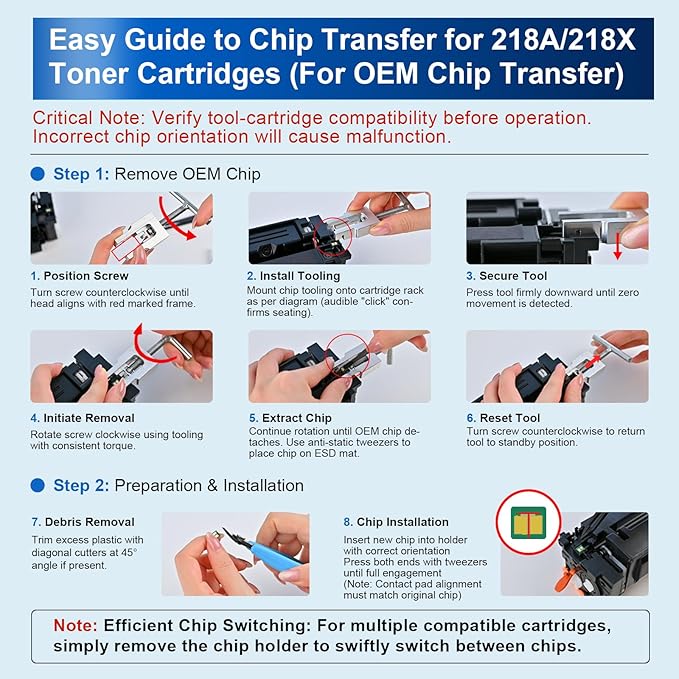 Easy Guide to Chip Transfer for 218A/218X Toner Cartridges (For OEM Chip Transfer)

Critical Note: Verify tool-cartridge compatibility before operation. Incorrect chip orientation will cause malfunction.

Step 1: Remove OEM Chip

1. Position Screw
Turn screw counterclockwise until head aligns with red marked frame.

2. Install Tooling
Mount chip tooling onto cartridge rack as per diagram (audible "click" confirms seating).

3. Secure Tool
Press tool firmly downward until zero movement is detected.

4. Initiate Removal
Rotate screw clockwise using tooling with consistent torque.

5. Extract Chip
Continue rotation until OEM chip detaches. Use anti-static tweezers to place chip on ESD mat.

6. Reset Tool
Turn screw counterclockwise to return tool to standby position.

Step 2: Preparation & Installation

7. Debris Removal
Trim excess plastic with diagonal cutters at 45° angle if present.

8. Chip Installation
Insert new chip into holder with correct orientation
Press both ends with tweezers until full engagement
(Note: Contact pad alignment must match original chip)

Note: Efficient Chip Switching: For multiple compatible cartridges, simply remove the chip holder to swiftly switch between chips.