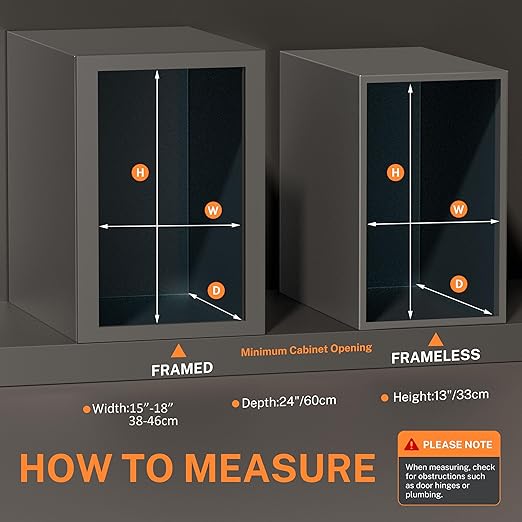 H
W
D
H
W
D

FRAMED
Minimum Cabinet Opening
FRAMELESS

Width:15"-18" 38-46cm
Depth:24"/60cm
Height:13"/33cm

HOW TO MEASURE

PLEASE NOTE
When measuring, check for obstructions such as door hinges or plumbing.