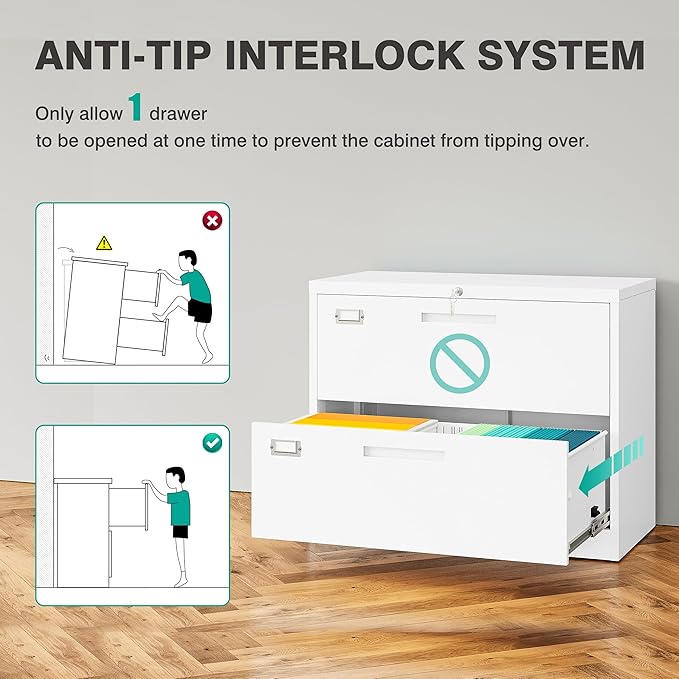 ANTI-TIP INTERLOCK SYSTEM

Only allow 1 drawer
to be opened at one time to prevent the cabinet from tipping over.