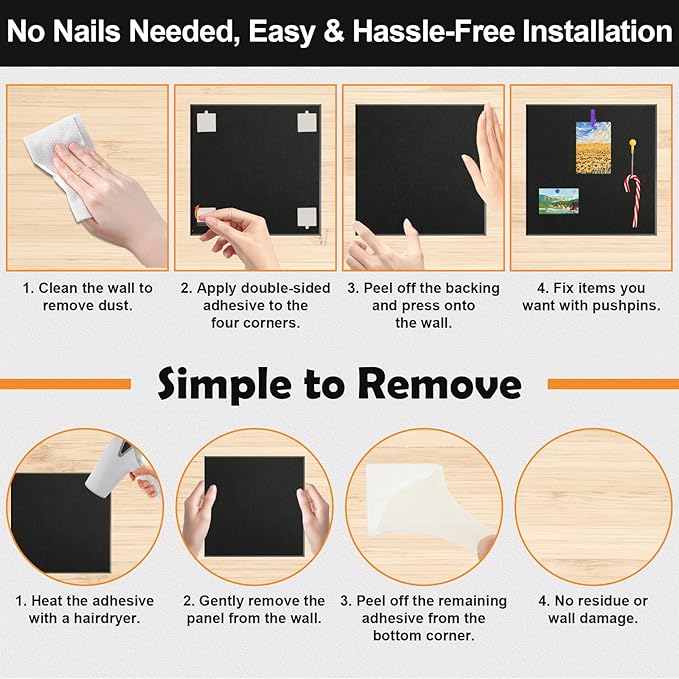 No Nails Needed, Easy & Hassle-Free Installation

1. Clean the wall to remove dust.

2. Apply double-sided adhesive to the four corners.

3. Peel off the backing and press onto the wall.

4. Fix items you want with pushpins.

Simple to Remove

1. Heat the adhesive with a hairdryer.

2. Gently remove the panel from the wall.

3. Peel off the remaining adhesive from the bottom corner.

4. No residue or wall damage.