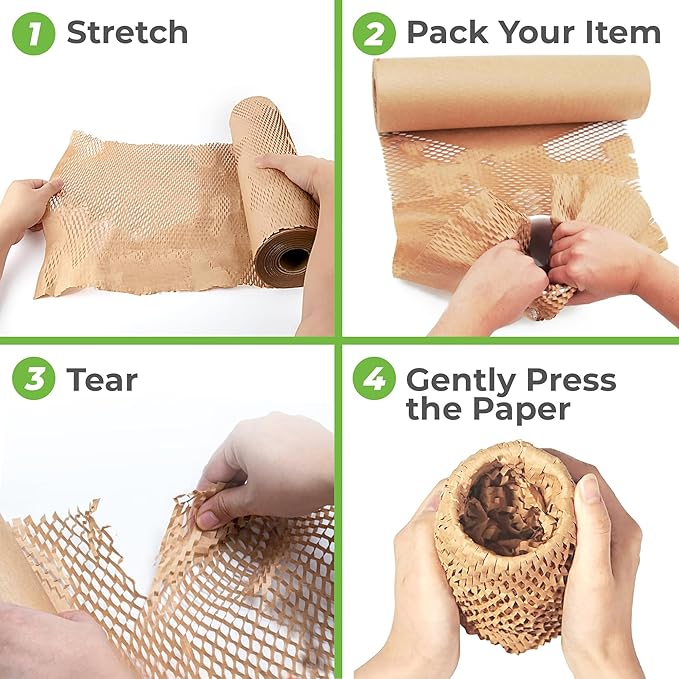 1 Stretch

2 Pack Your Item

3 Tear

4 Gently Press the Paper