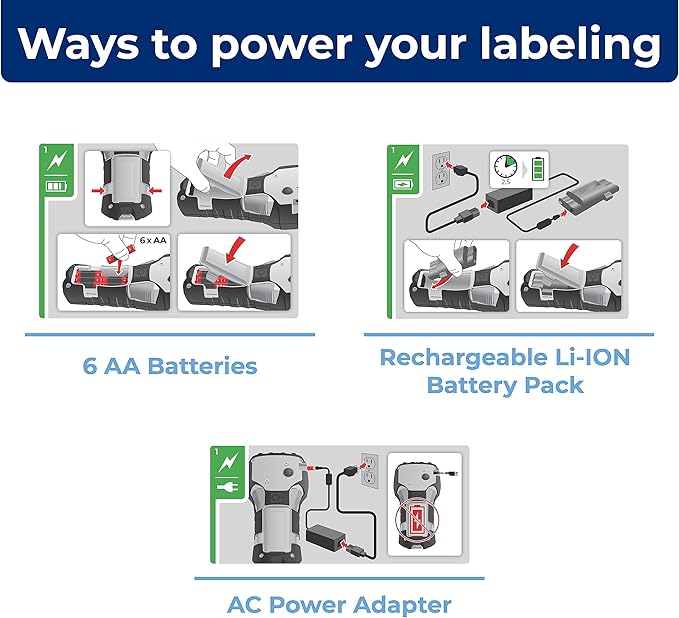 Ways to power your labeling

1

6 x AA

6 AA Batteries

1

2.5

Rechargeable Li-ION Battery Pack

1

AC Power Adapter